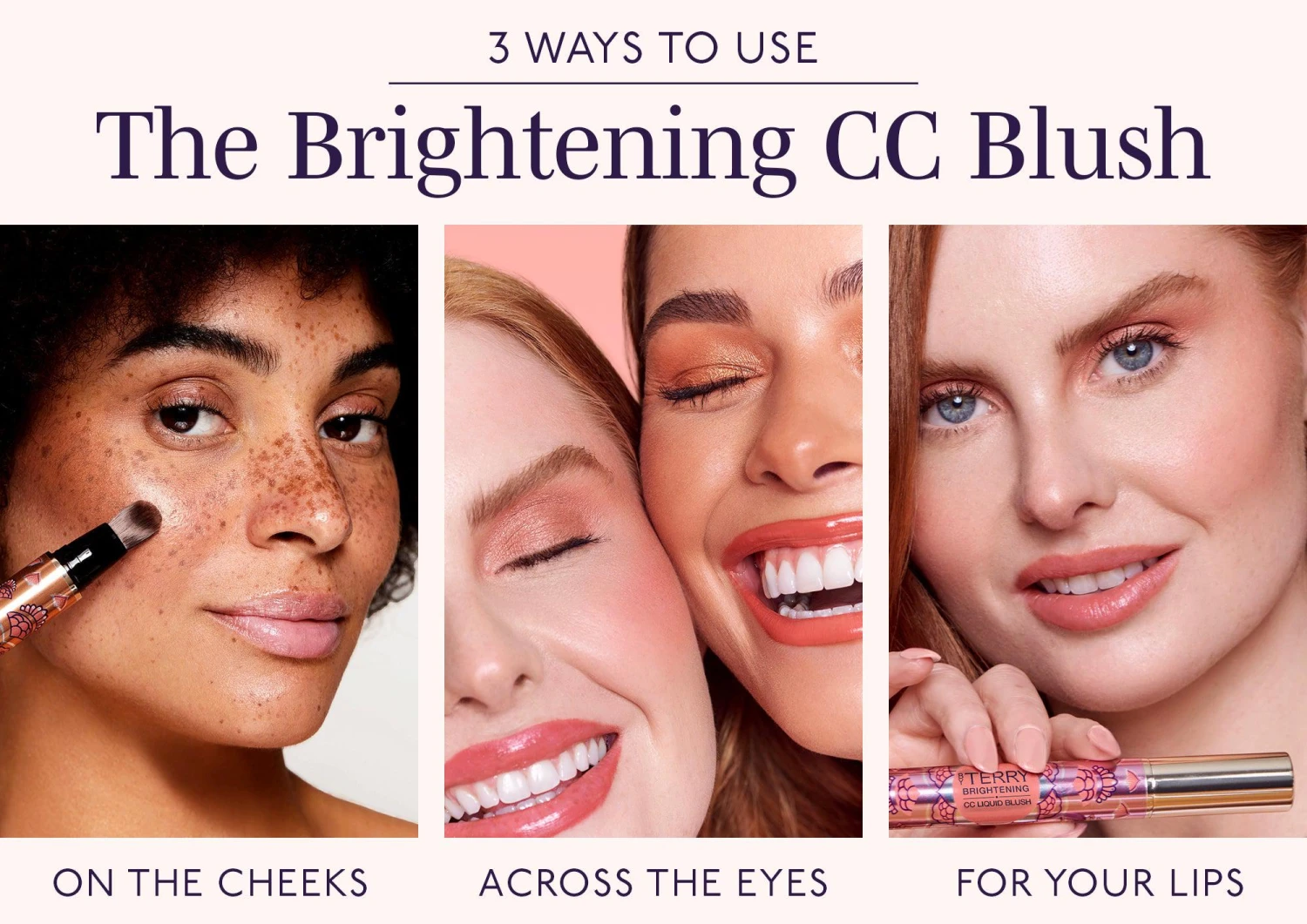 3 WAYS TO USE

The Brightening CC Blush

BY TERRY
BRIGHTENING
CC LIQUID BLUSH

ON THE CHEEKS

ACROSS THE EYES

FOR YOUR LIPS