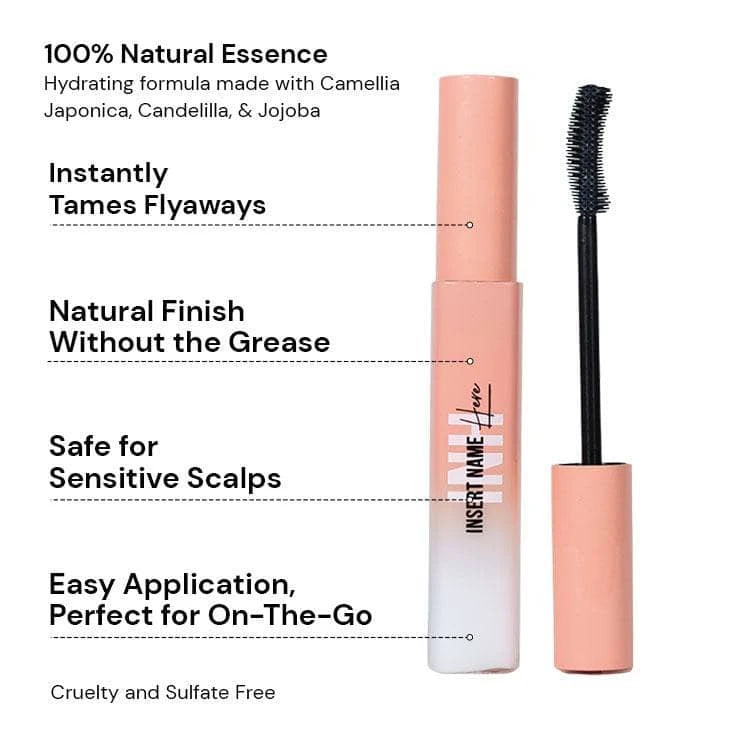 100% Natural Essence
Hydrating formula made with Camellia Japonica, Candelilla, & Jojoba

Instantly Tames Flyaways

Natural Finish Without the Grease

Safe for Sensitive Scalps

Easy Application, Perfect for On-The-Go

Cruelty and Sulfate Free

INH
INSERT NAME Here